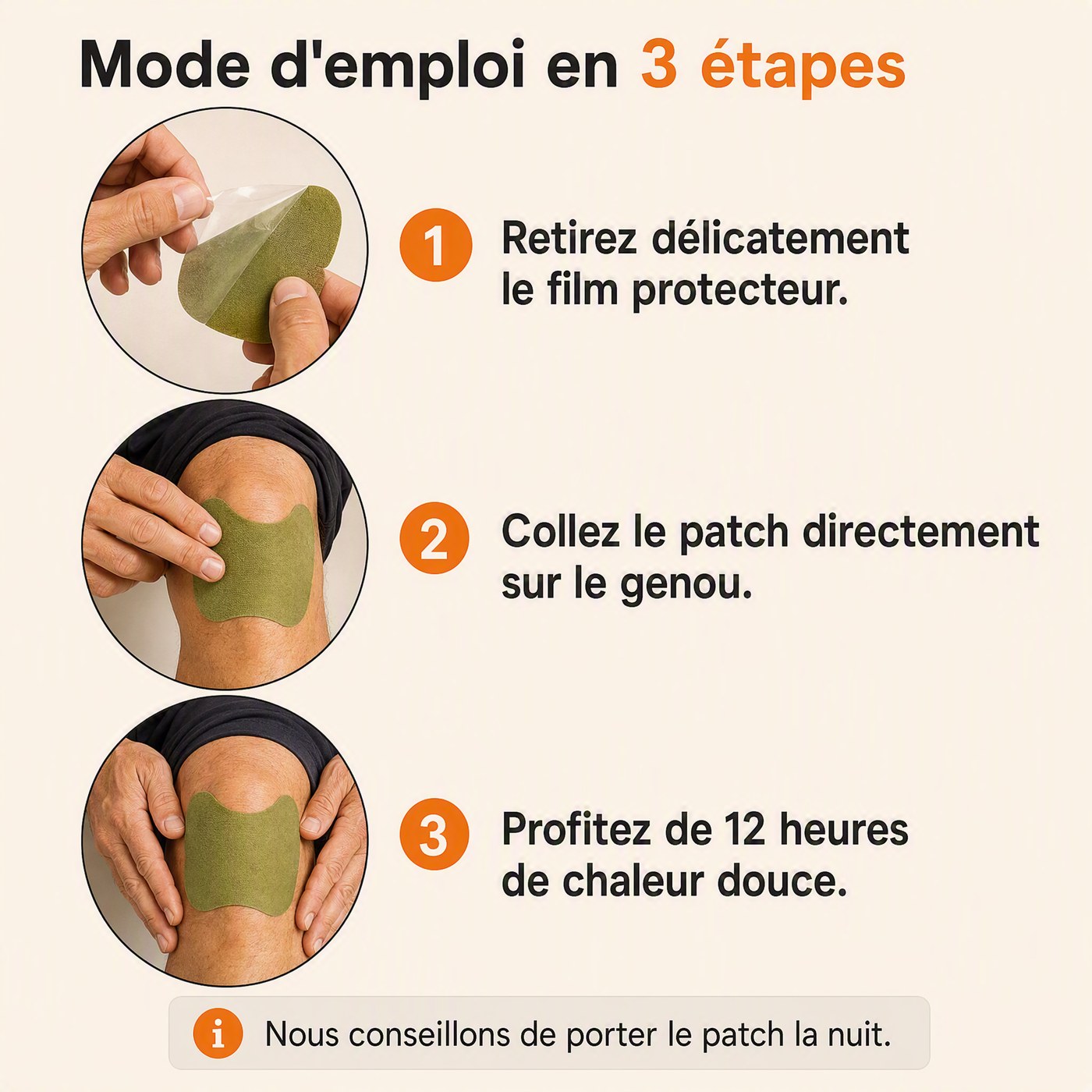 Mode d'emploi en 3 étapes

1 Retirez délicatement le film protecteur.

2 Collez le patch directement sur le genou.

3 Profitez de 12 heures de chaleur douce.

i Nous conseillons de porter le patch la nuit.